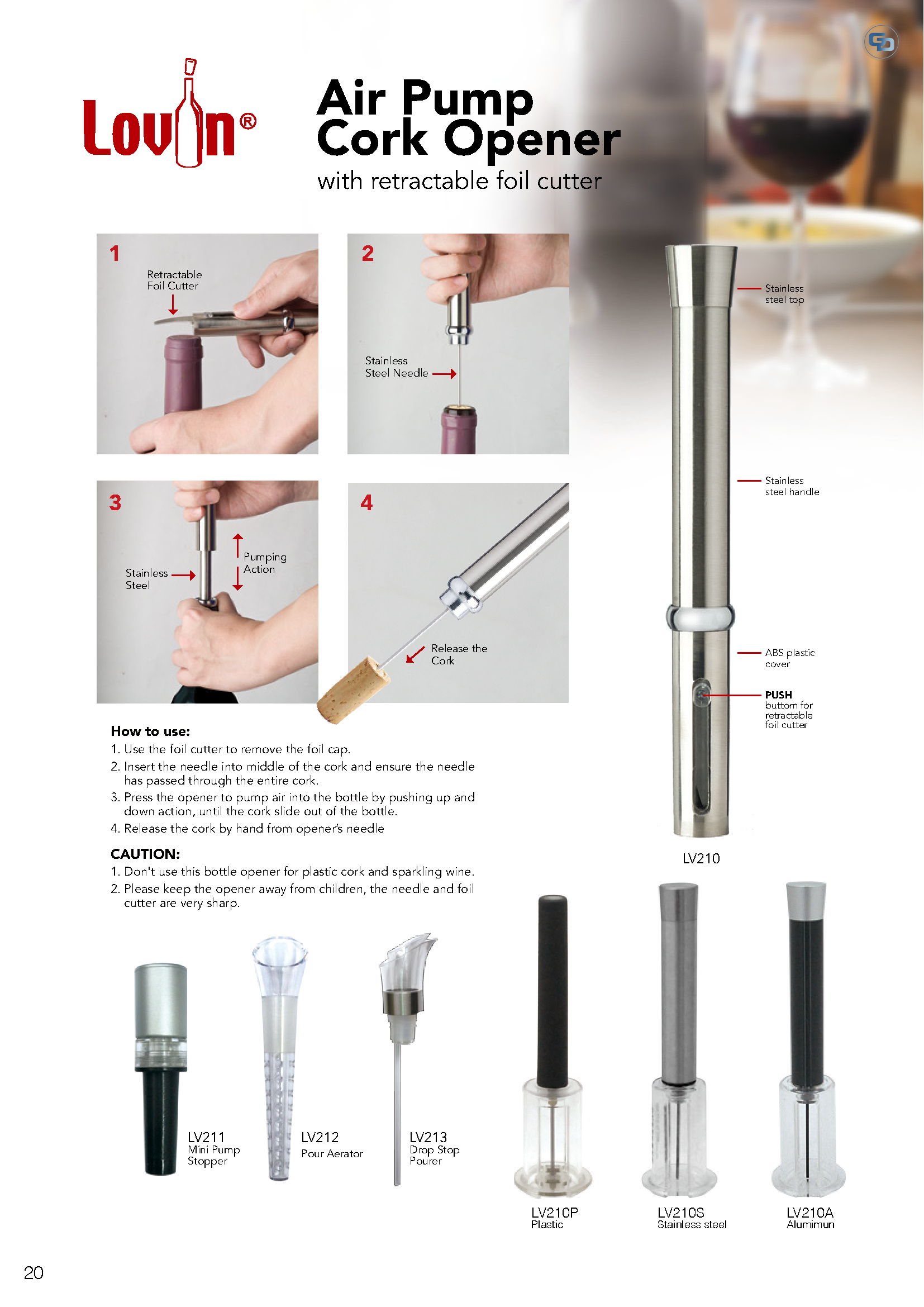 Lovin®

Air Pump Cork Opener
with retractable foil cutter

1
Retractable Foil Cutter

2
Stainless Steel Needle

3
Stainless Steel
Pumping Action

4
Release the Cork

Stainless steel top
Stainless steel handle
ABS plastic cover
PUSH buttom for retractable foil cutter

LV210

How to use:
1. Use the foil cutter to remove the foil cap.
2. Insert the needle into middle of the cork and ensure the needle has passed through the entire cork.
3. Press the opener to pump air into the bottle by pushing up and down action, until the cork slide out of the bottle.
4. Release the cork by hand from opener's needle

CAUTION:
1. Don't use this bottle opener for plastic cork and sparkling wine.
2. Please keep the opener away from children, the needle and foil cutter are very sharp.

LV211
Mini Pump Stopper

LV212
Pour Aerator

LV213
Drop Stop Pourer

LV210P
Plastic

LV210S
Stainless steel

LV210A
Alumimun

20